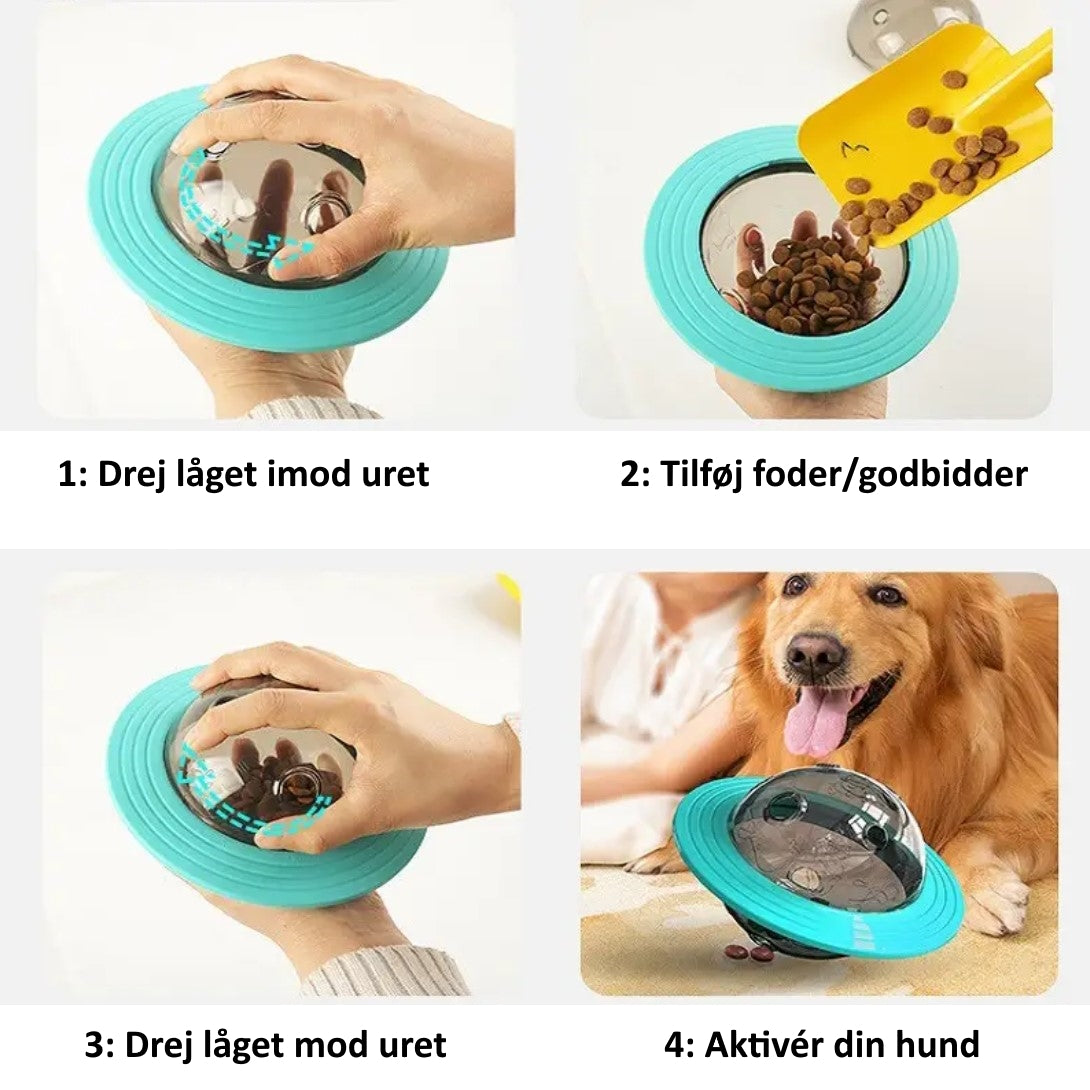 1: Drej låget imod uret

2: Tilføj foder/godbidder

3: Drej låget mod uret

4: Aktivér din hund