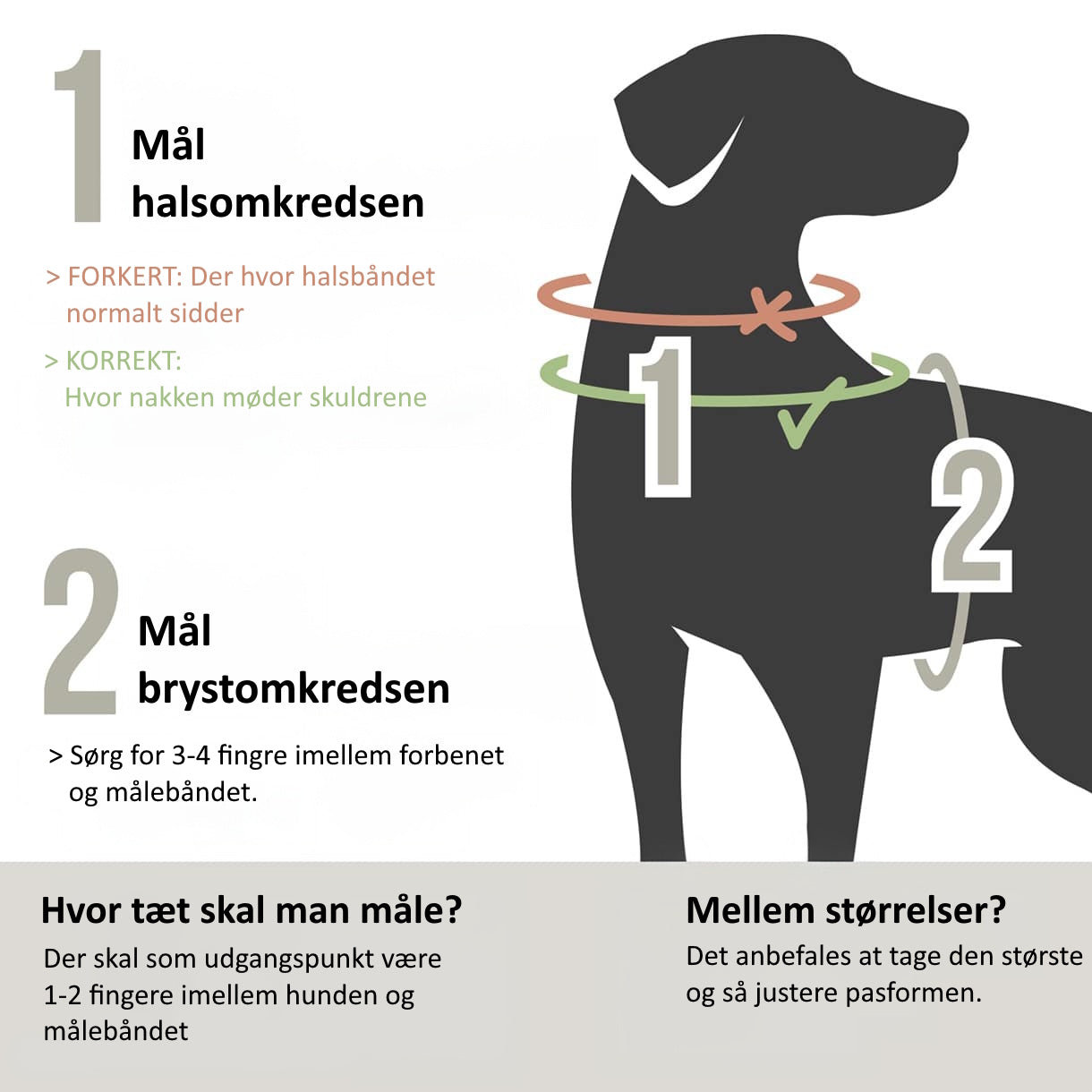 1 Mål halsomkredsen

> FORKERT: Der hvor halsbåndet normalt sidder

> KORREKT: Hvor nakken møder skuldrene

1

2

2 Mål brystomkredsen

> Sørg for 3-4 fingre imellem forbenet og målebåndet.

Hvor tæt skal man måle?

Der skal som udgangspunkt være 1-2 fingere imellem hunden og målebåndet

Mellem størrelser?

Det anbefales at tage den største og så justere pasformen.