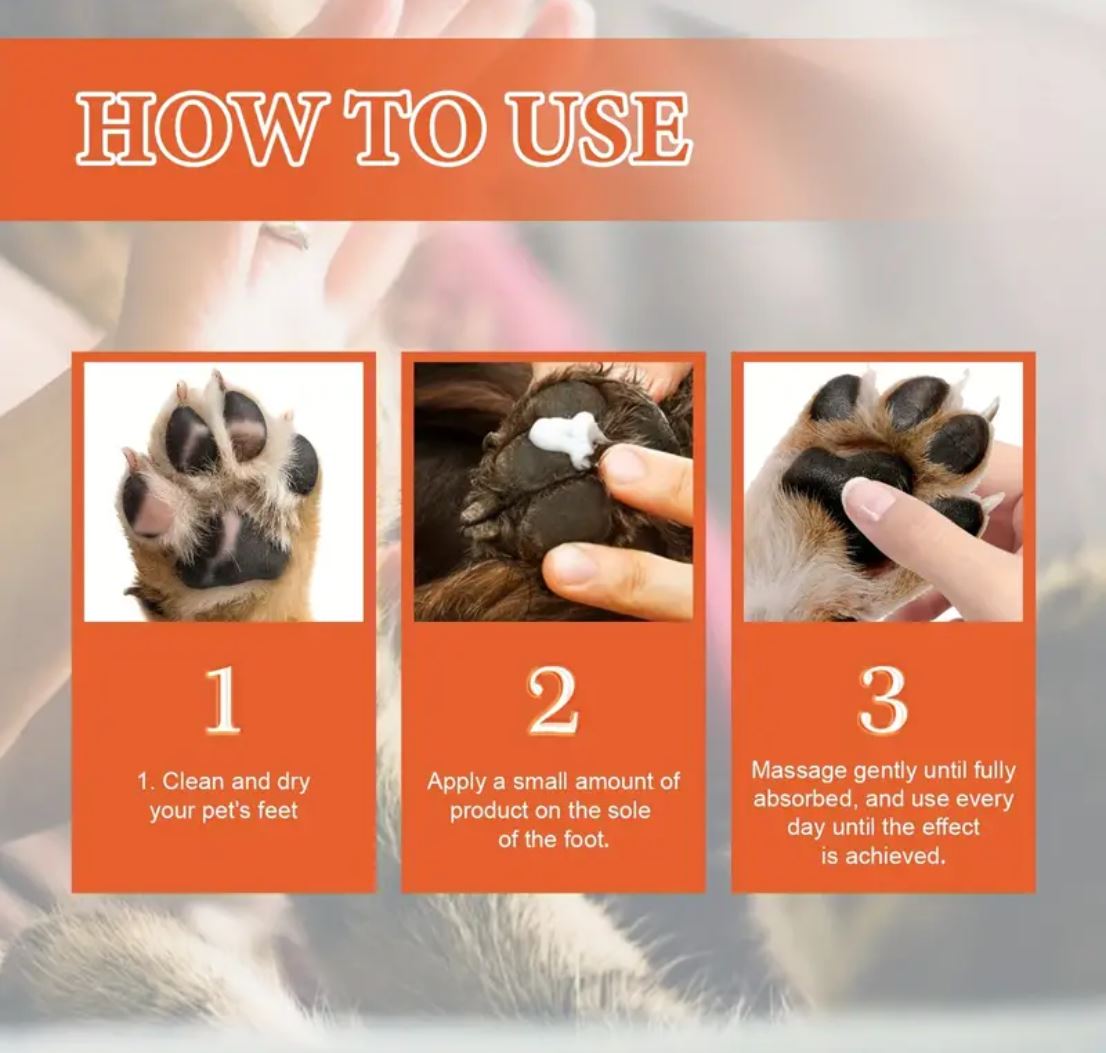 HOW TO USE

1

1. Clean and dry your pet's feet

2

Apply a small amount of product on the sole of the foot.

3

Massage gently until fully absorbed, and use every day until the effect is achieved.