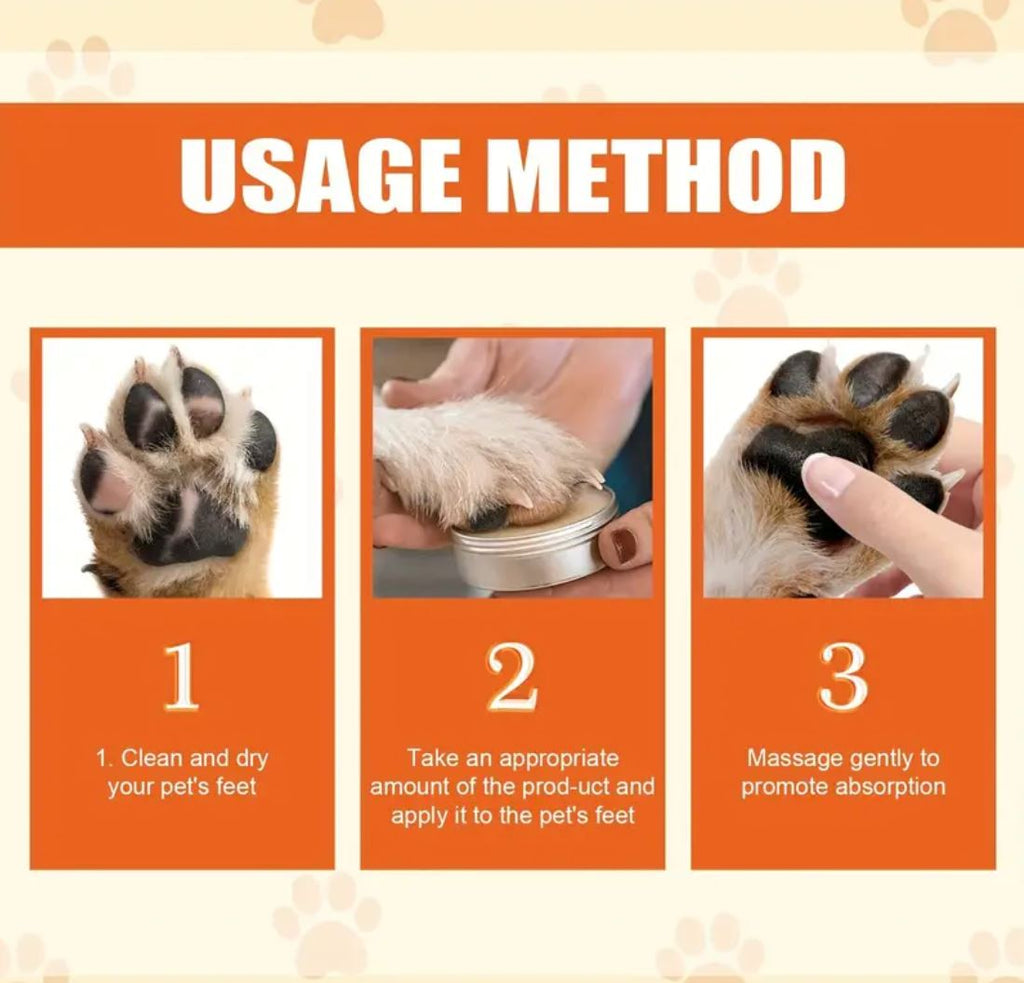 USAGE METHOD

1

1. Clean and dry your pet's feet

2

Take an appropriate amount of the prod-uct and apply it to the pet's feet

3

Massage gently to promote absorption