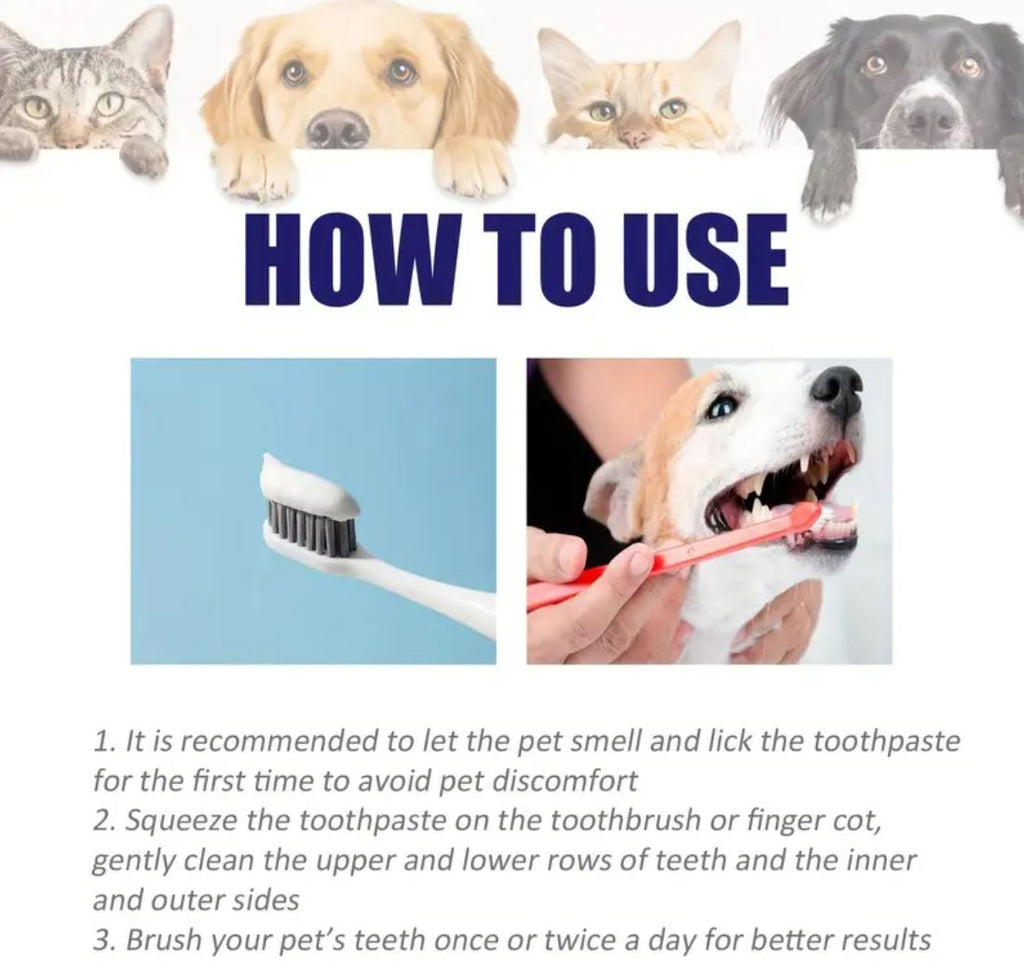 HOW TO USE

1. It is recommended to let the pet smell and lick the toothpaste for the first time to avoid pet discomfort
2. Squeeze the toothpaste on the toothbrush or finger cot, gently clean the upper and lower rows of teeth and the inner and outer sides
3. Brush your pet's teeth once or twice a day for better results