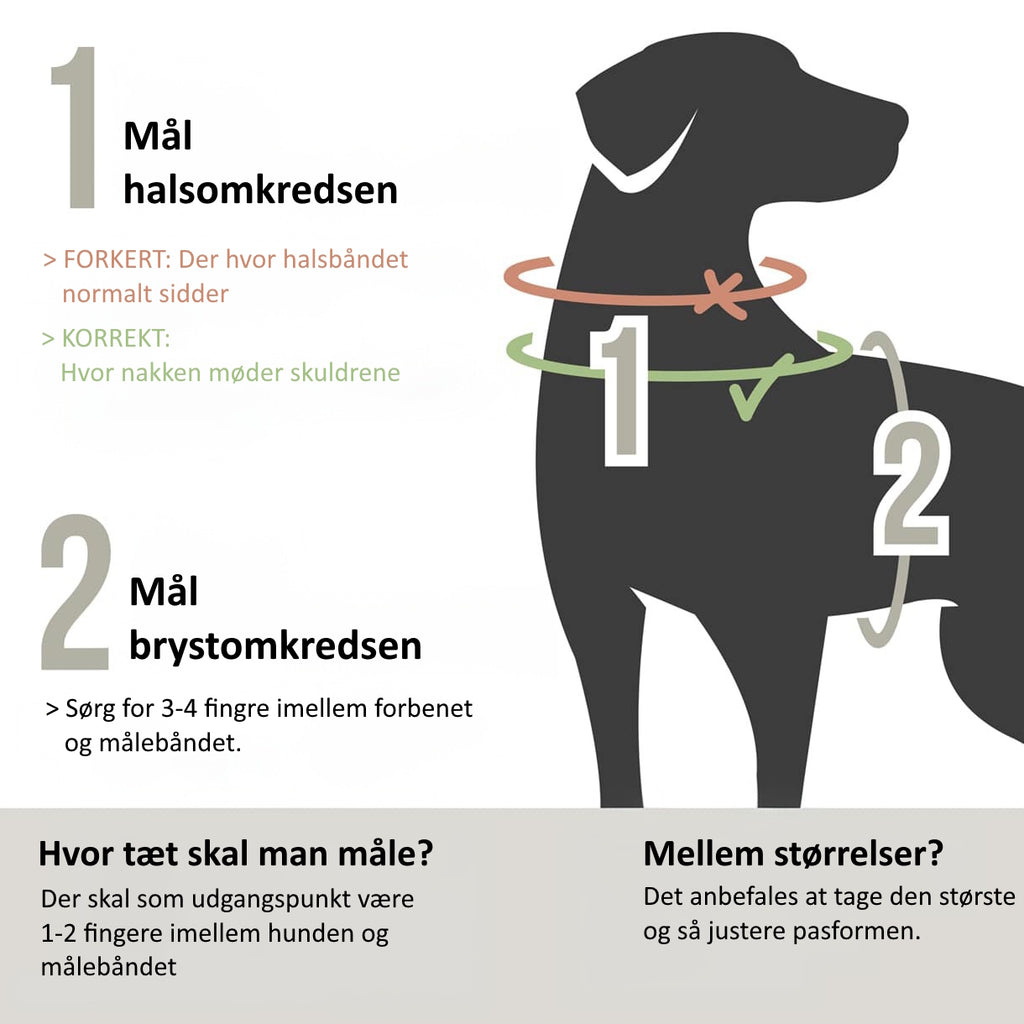 1 Mål halsomkredsen

> FORKERT: Der hvor halsbåndet normalt sidder

> KORREKT: Hvor nakken møder skuldrene

1

2

2 Mål brystomkredsen

> Sørg for 3-4 fingre imellem forbenet og målebåndet.

Hvor tæt skal man måle?

Der skal som udgangspunkt være 1-2 fingere imellem hunden og målebåndet

Mellem størrelser?

Det anbefales at tage den største og så justere pasformen.